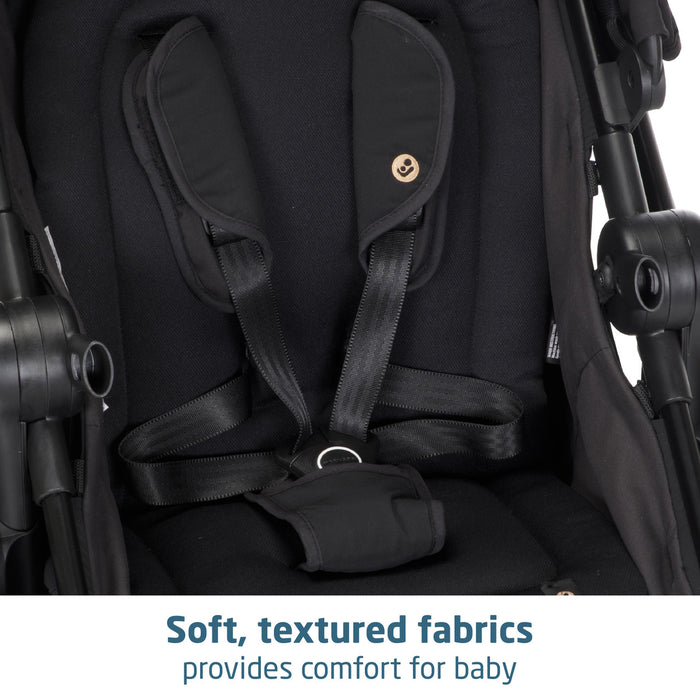 Soft, textured fabrics
provides comfort for baby