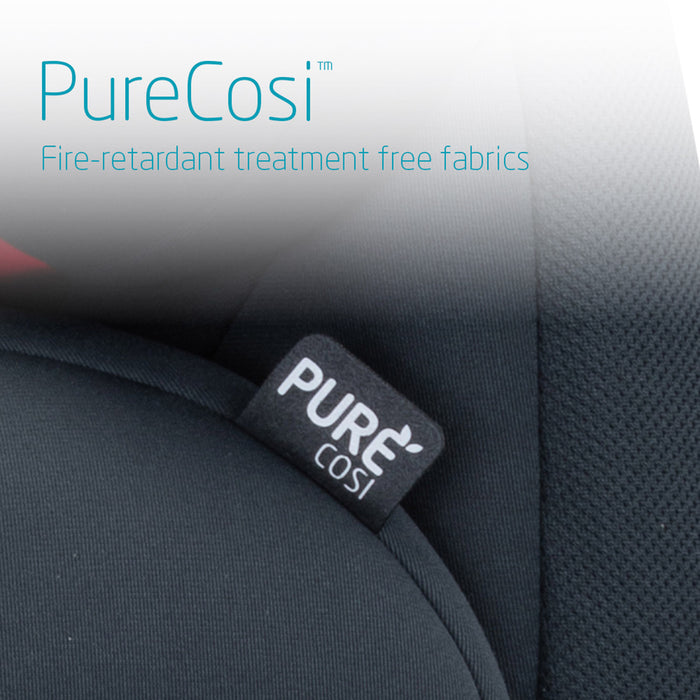 PureCosi™
Fire-retardant treatment free fabrics

PURE
COSI