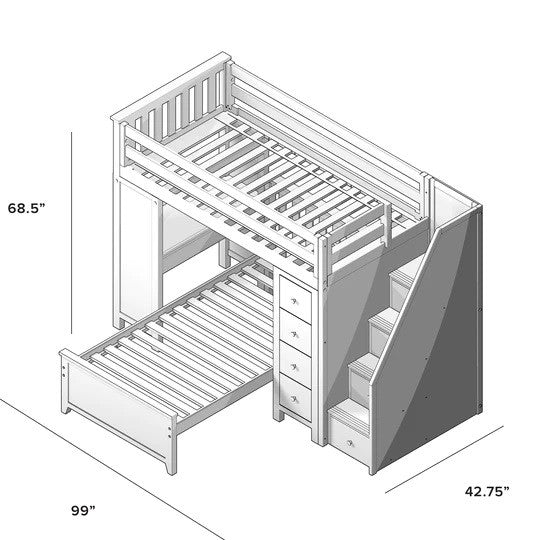 68.5”

99”

42.75”