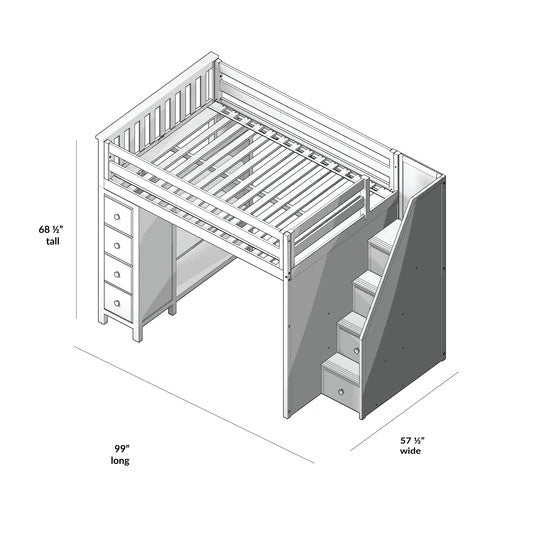 68 ½"
tall

99"
long

57 ½"
wide